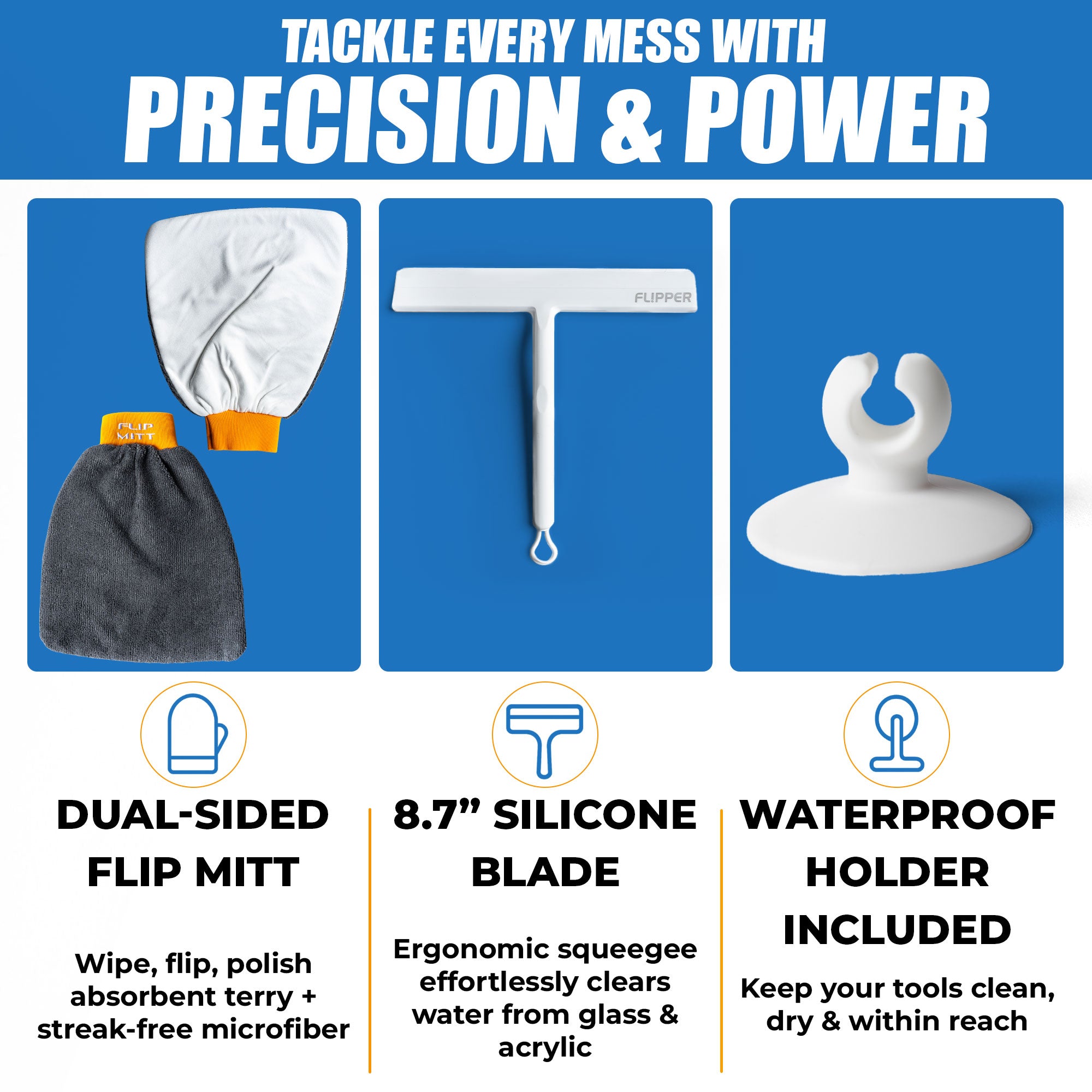 TACKLE EVERY MESS WITH
PRECISION & POWER

FLIP MITT

FL!PPER

DUAL-SIDED FLIP MITT

Wipe, flip, polish absorbent terry + streak-free microfiber

8.7” SILICONE BLADE

Ergonomic squeegee effortlessly clears water from glass & acrylic

WATERPROOF HOLDER INCLUDED

Keep your tools clean, dry & within reach